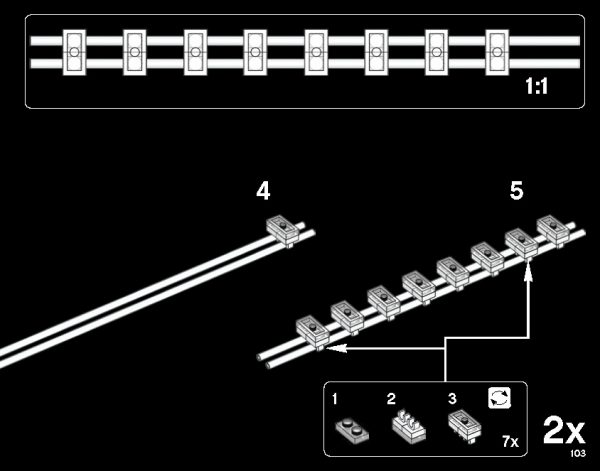 1:1

4

5

1

2

3

7x

2x

103