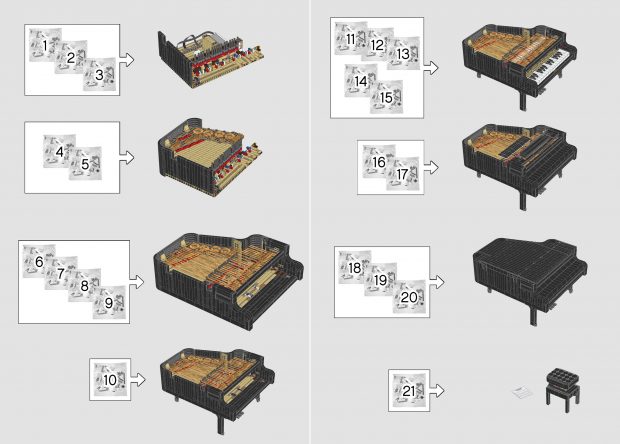 1
2
3

4
5

6
7
8
9

10

11
12
13
14
15

16
17

18
19
20

21